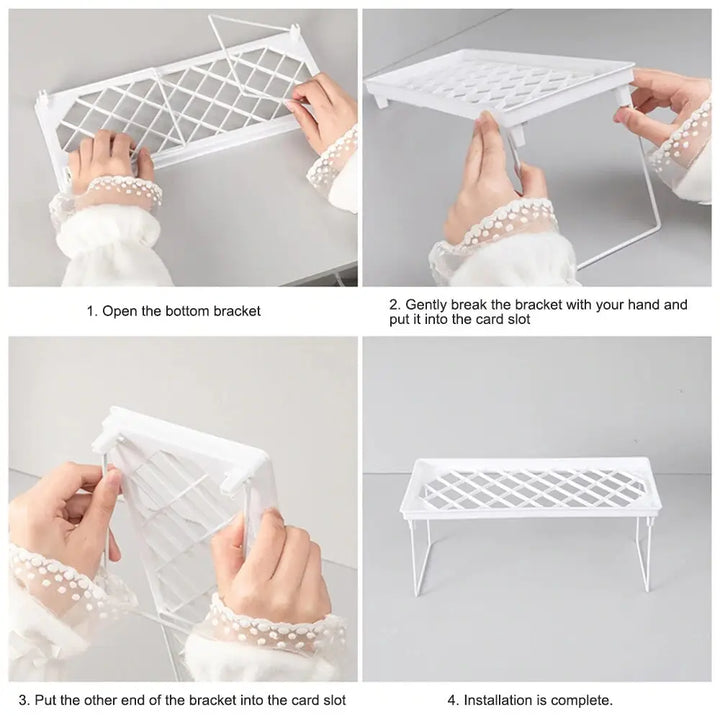 1. Open the bottom bracket

2. Gently break the bracket with your hand and put it into the card slot

3. Put the other end of the bracket into the card slot

4. Installation is complete.