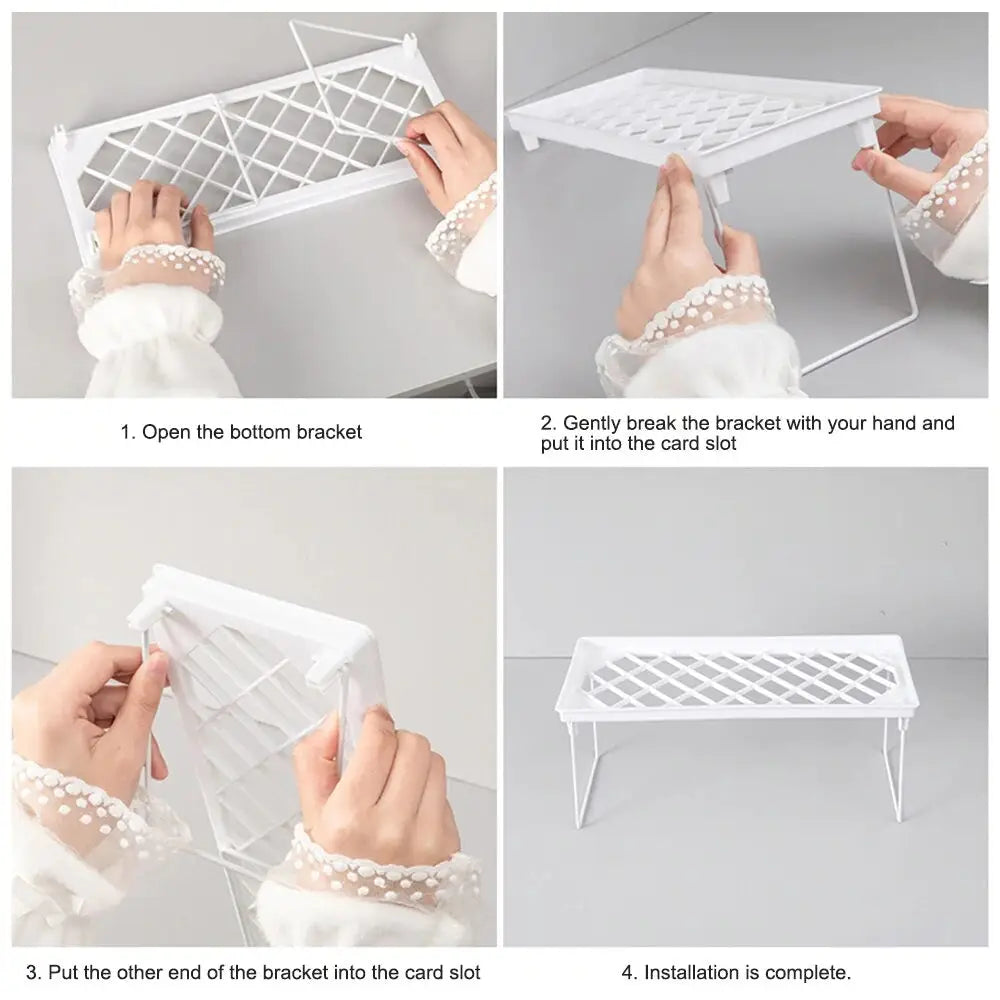 1. Open the bottom bracket

2. Gently break the bracket with your hand and put it into the card slot

3. Put the other end of the bracket into the card slot

4. Installation is complete.