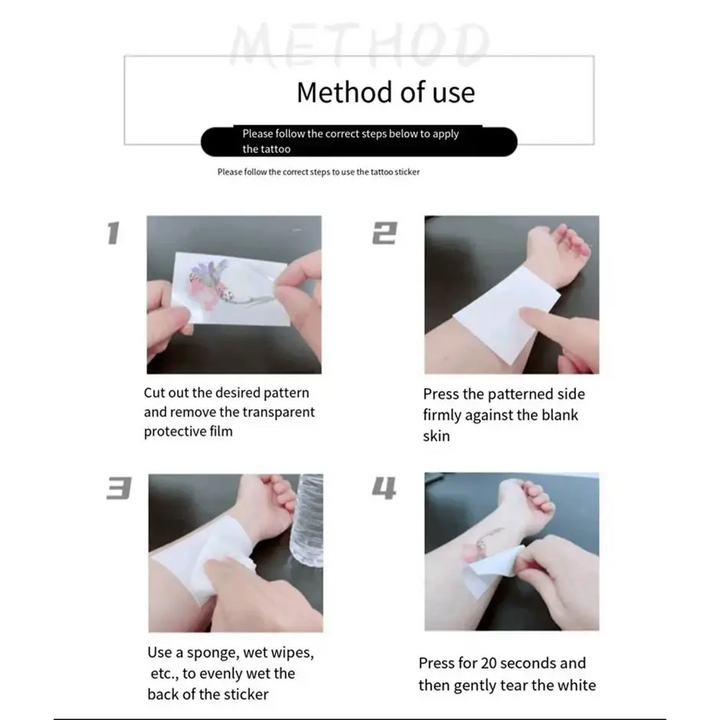 METHOD

Method of use

Please follow the correct steps below to apply the tattoo

Please follow the correct steps to use the tattoo sticker

1

Cut out the desired pattern and remove the transparent protective film

2

Press the patterned side firmly against the blank skin

3

Use a sponge, wet wipes, etc., to evenly wet the back of the sticker

4

Press for 20 seconds and then gently tear the white