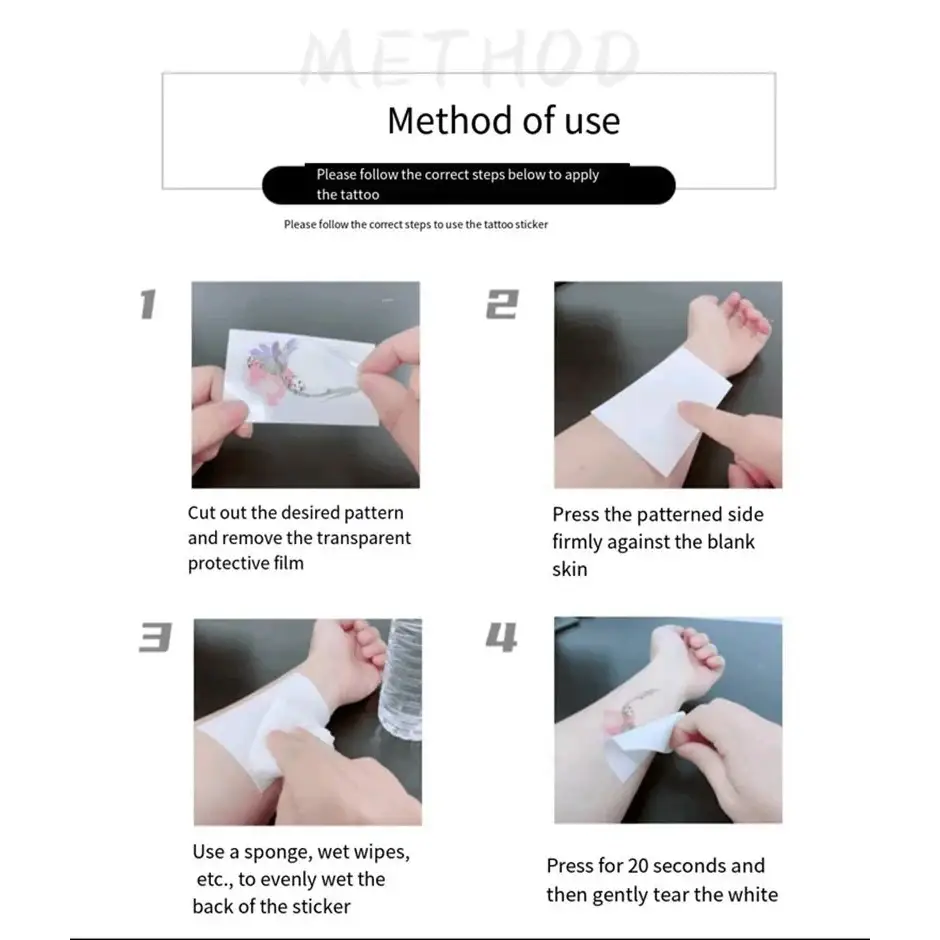 METHOD

Method of use

Please follow the correct steps below to apply the tattoo

Please follow the correct steps to use the tattoo sticker

1

Cut out the desired pattern and remove the transparent protective film

2

Press the patterned side firmly against the blank skin

3

Use a sponge, wet wipes, etc., to evenly wet the back of the sticker

4

Press for 20 seconds and then gently tear the white